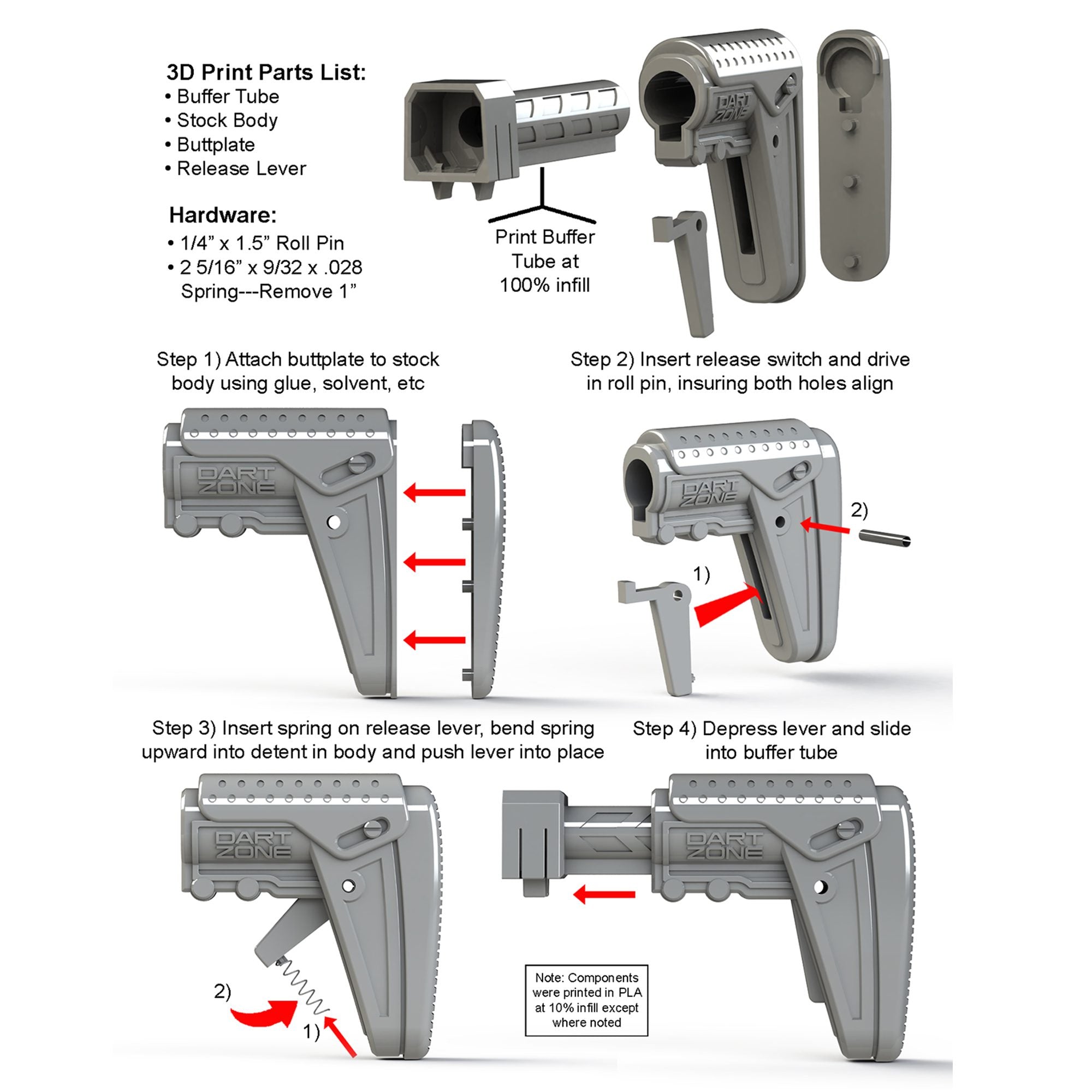 3D Print Parts List:
• Buffer Tube
• Stock Body
• Buttplate
• Release Lever

Hardware:
• 1/4” x 1.5” Roll Pin
• 2 5/16” x 9/32 x .028 Spring---Remove 1”

Print Buffer Tube at 100% infill

DART ZONE

Step 1) Attach buttplate to stock body using glue, solvent, etc

DART ZONE

Step 2) Insert release switch and drive in roll pin, insuring both holes align

DART ZONE

2)

1)

Step 3) Insert spring on release lever, bend spring upward into detent in body and push lever into place

DART ZONE

2)

1)

Step 4) Depress lever and slide into buffer tube

DART ZONE

Note: Components were printed in PLA at 10% infill except where noted