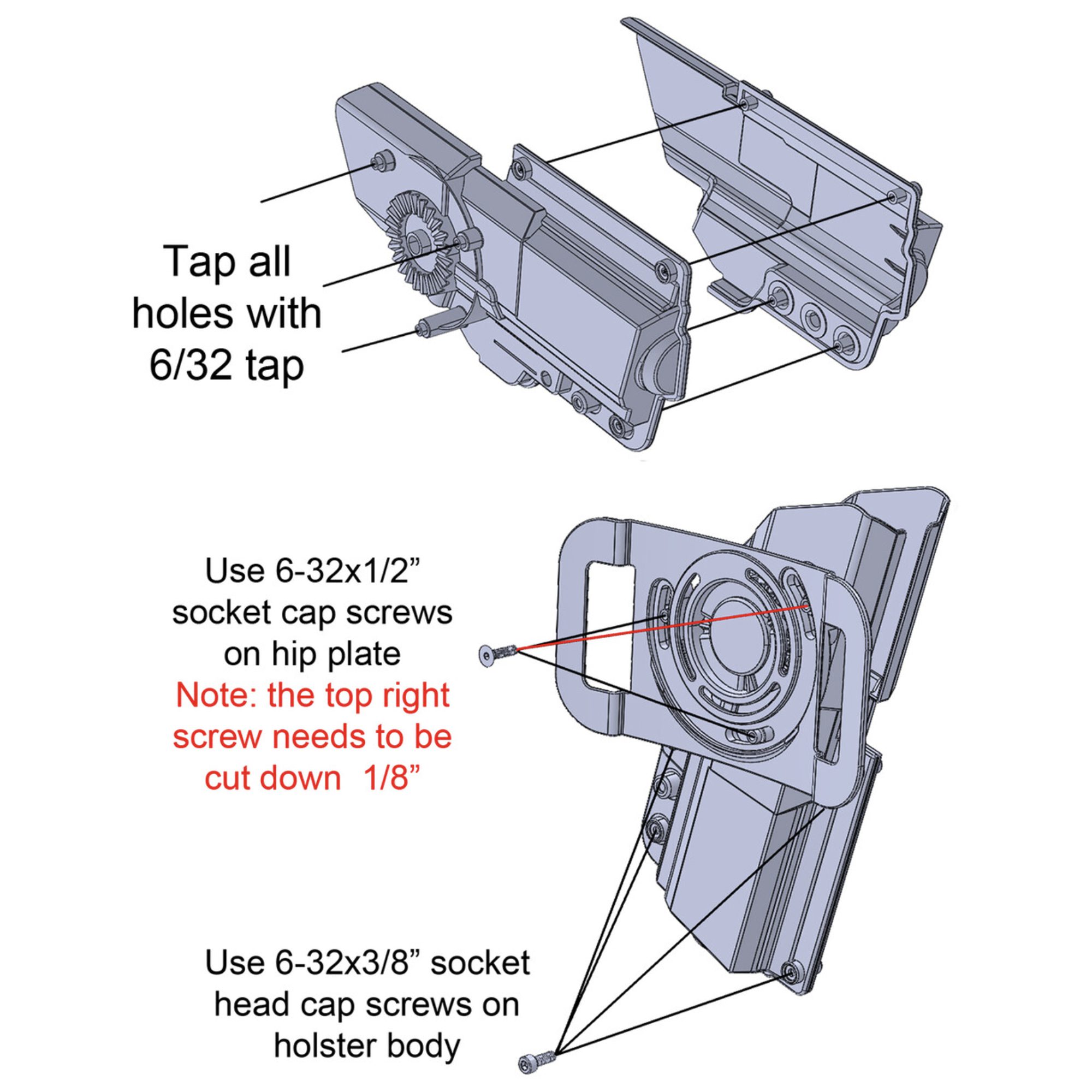 Tap all holes with 6/32 tap

Use 6-32x1/2” socket cap screws on hip plate
Note: the top right screw needs to be cut down  1/8”

Use 6-32x3/8” socket head cap screws on holster body